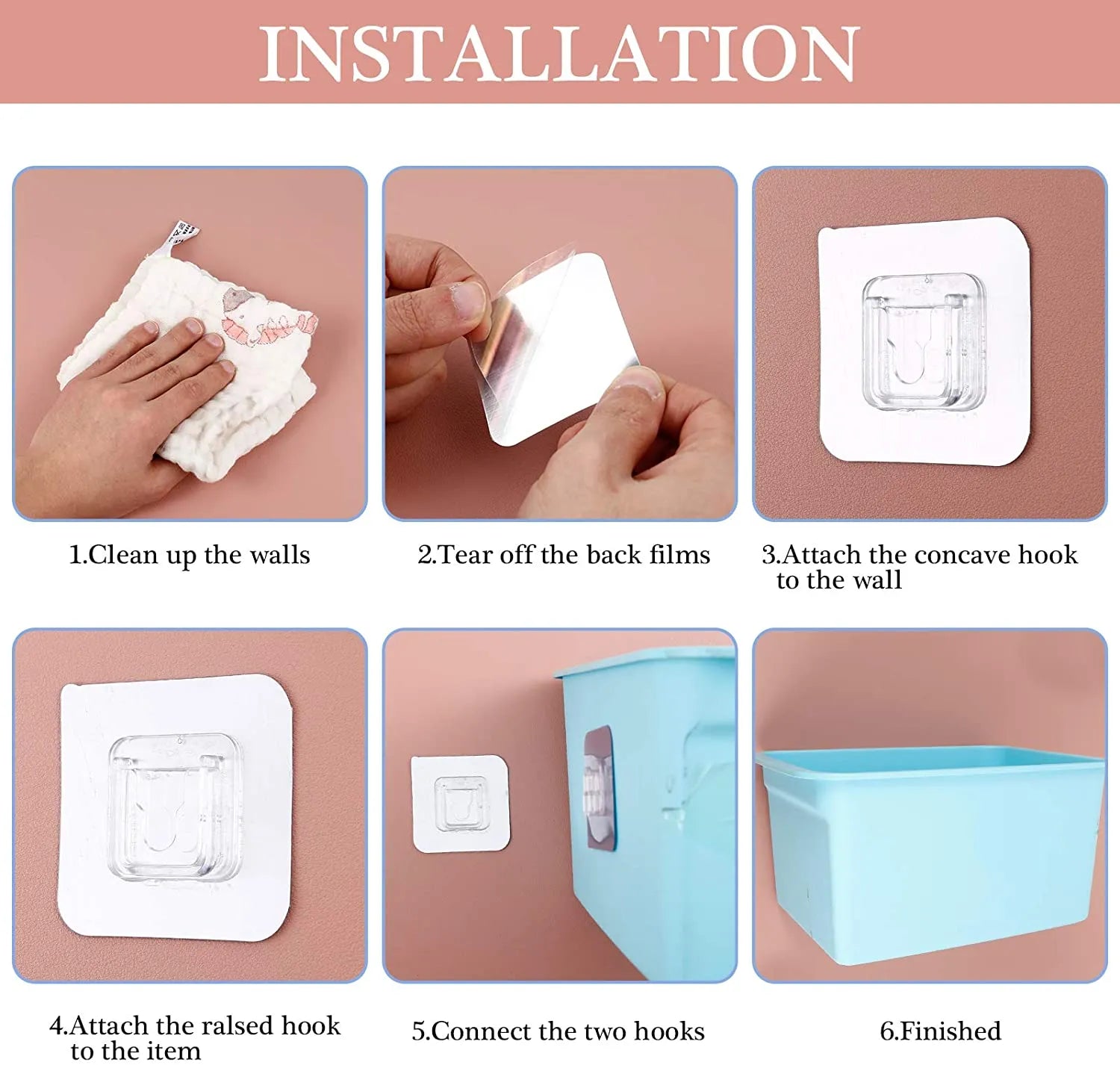 INSTALLATION

1.Clean up the walls

2.Tear off the back films

3.Attach the concave hook to the wall

4.Attach the ralsed hook to the item

5.Connect the two hooks

6.Finished